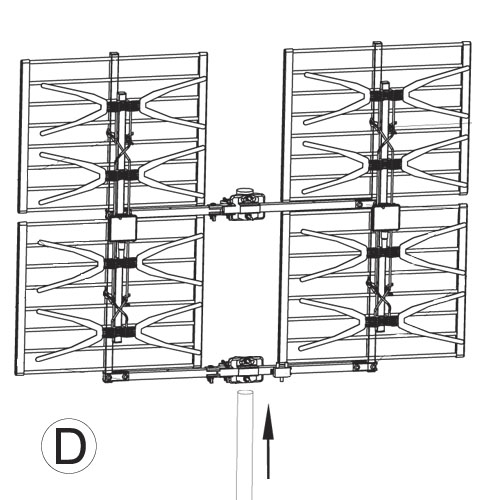 D