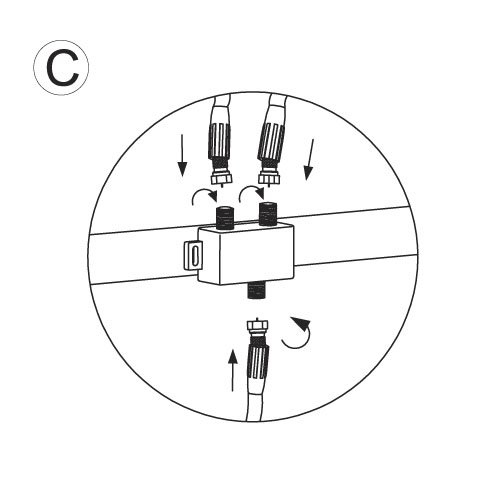 C